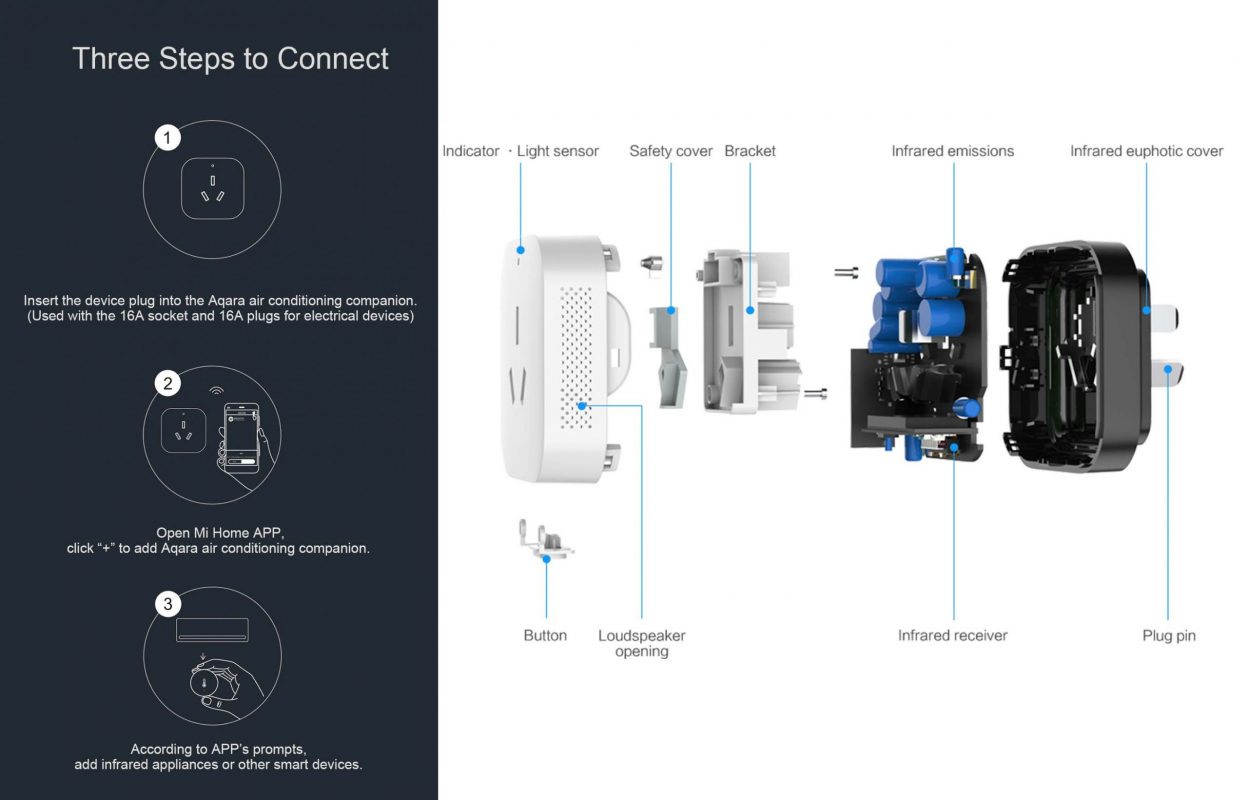 Three Steps to Connect

1

Insert the device plug into the Aqara air conditioning companion.
(Used with the 16A socket and 16A plugs for electrical devices)

2

Open Mi Home APP,
click "+" to add Aqara air conditioning companion.

3

According to APP's prompts,
add infrared appliances or other smart devices.

Indicator · Light sensor

Safety cover

Bracket

Infrared emissions

Infrared euphotic cover

Button

Loudspeaker opening

Infrared receiver

Plug pin